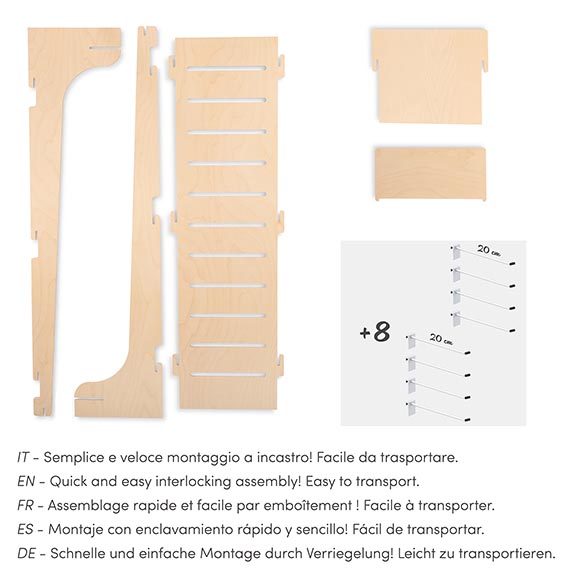 20 cm.

+8

20 cm.

IT - Semplice e veloce montaggio a incastro! Facile da trasportare.

EN - Quick and easy interlocking assembly! Easy to transport.

FR - Assemblage rapide et facile par emboîtement ! Facile à transporter.

ES - Montaje con enclavamiento rápido y sencillo! Fácil de transportar.

DE - Schnelle und einfache Montage durch Verriegelung! Leicht zu transportieren.